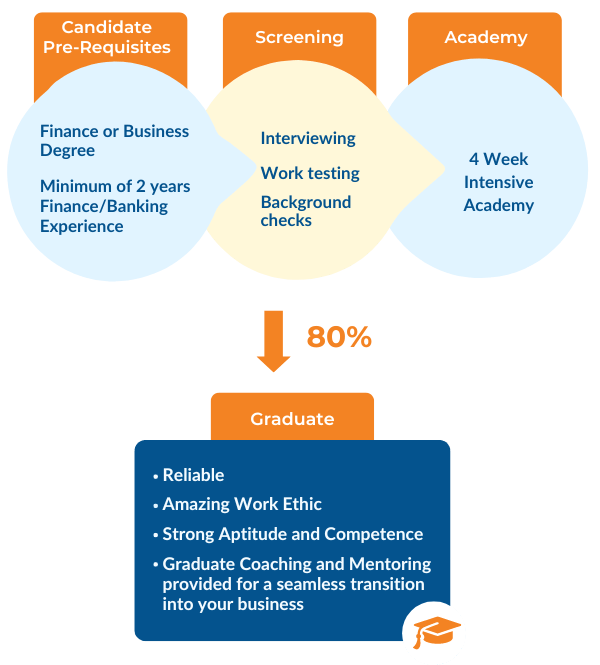 Candidate Pre-Requisites

Finance or Business Degree

Minimum of 2 years Finance/Banking Experience

Screening

Interviewing

Work testing

Background checks

Academy

4 Week Intensive Academy

80%

Graduate

• Reliable
• Amazing Work Ethic
• Strong Aptitude and Competence
• Graduate Coaching and Mentoring provided for a seamless transition into your business